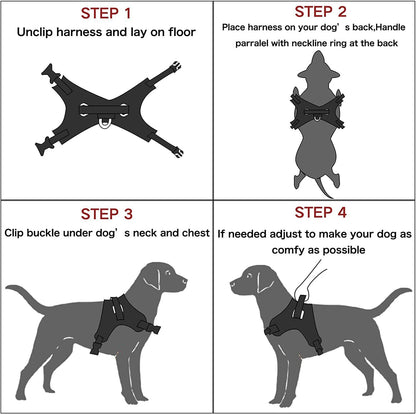 STEP 1
Unclip harness and lay on floor

STEP 2
Place harness on your dog’ s back,Handle parralel with neckline ring at the back

STEP 3
Clip buckle under dog’ s neck and chest

STEP 4
If needed adjust to make your dog as comfy as possible