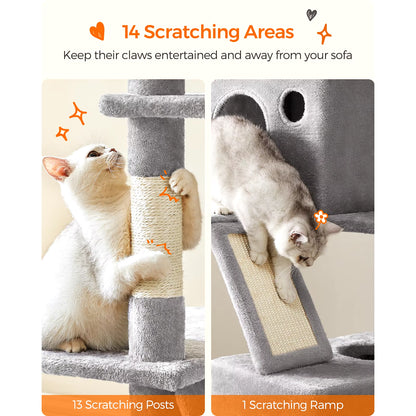 14 Scratching Areas
Keep their claws entertained and away from your sofa

13 Scratching Posts

1 Scratching Ramp